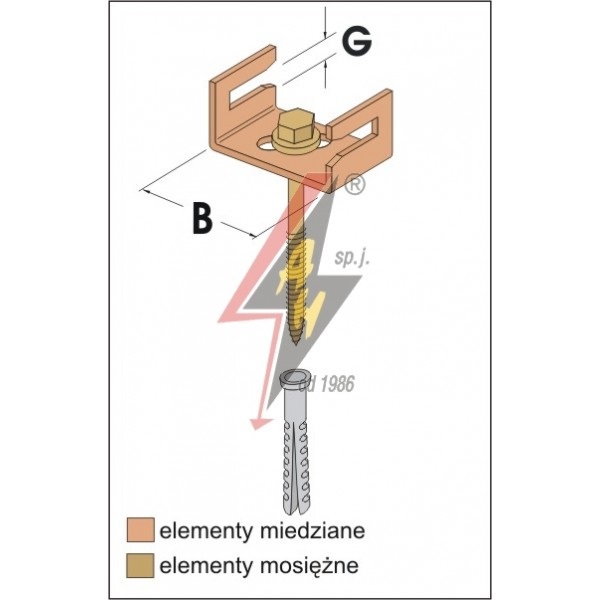 G

B

®

sp.j.

od 1986

elementy miedziane

elementy mosiężne