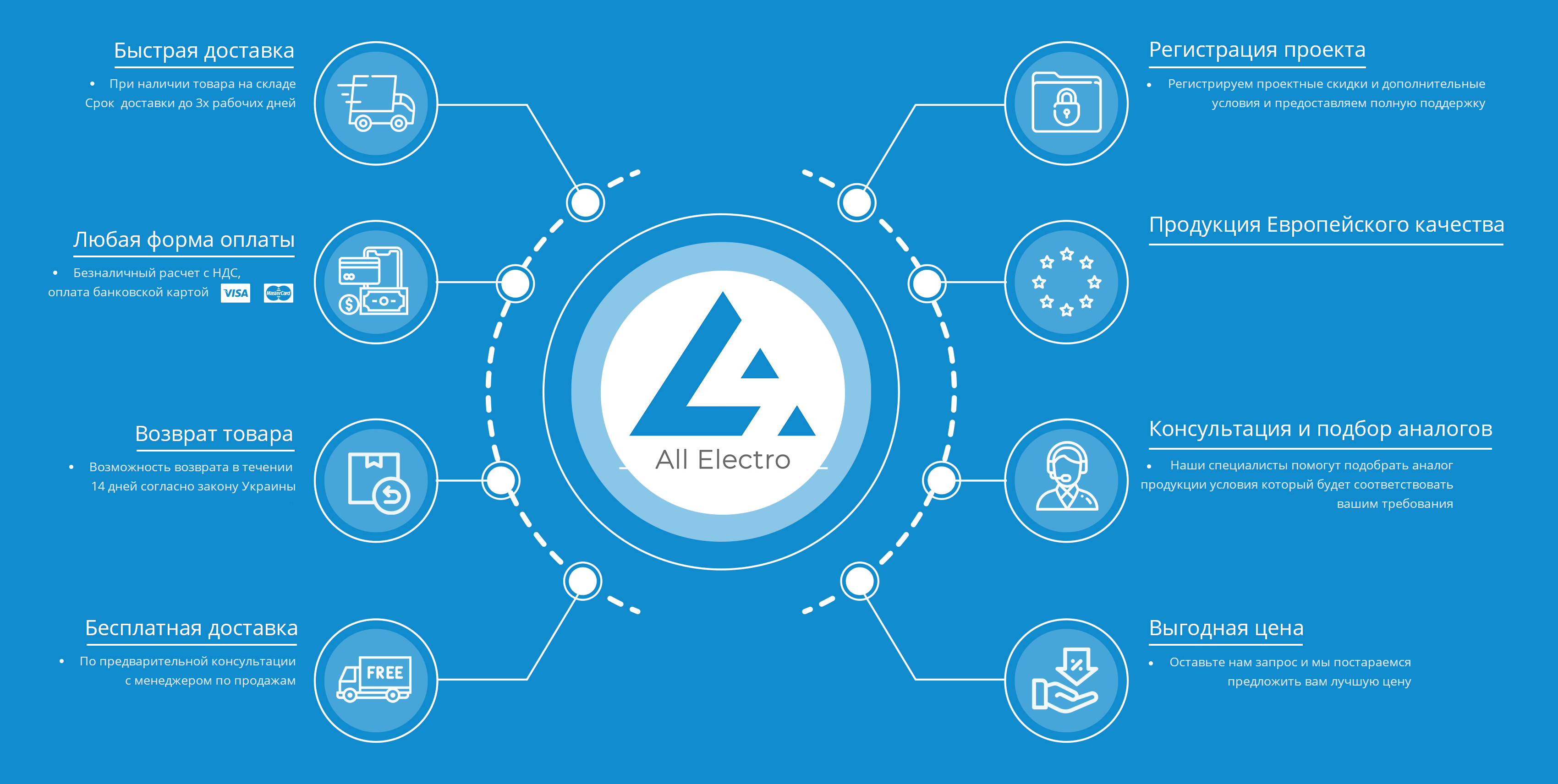 Быстрая доставка

• При наличии товара на складе Срок доставки до 3х рабочих дней

Любая форма оплаты

• Безналичный расчет с НДС, оплата банковской картой VISA MasterCard

Возврат товара

• Возможность возврата в течении 14 дней согласно закону Украины

Бесплатная доставка

• По предварительной консультации с менеджером по продажам

FREE

All Electro

Регистрация проекта

• Регистрируем проектные скидки и дополнительные условия и предоставляем полную поддержку

Продукция Европейского качества

Консультация и подбор аналогов

• Наши специалисты помогут подобрать аналог продукции условия который будет соответствовать вашим требования

Выгодная цена

• Оставьте нам запрос и мы постараемся предложить вам лучшую цену